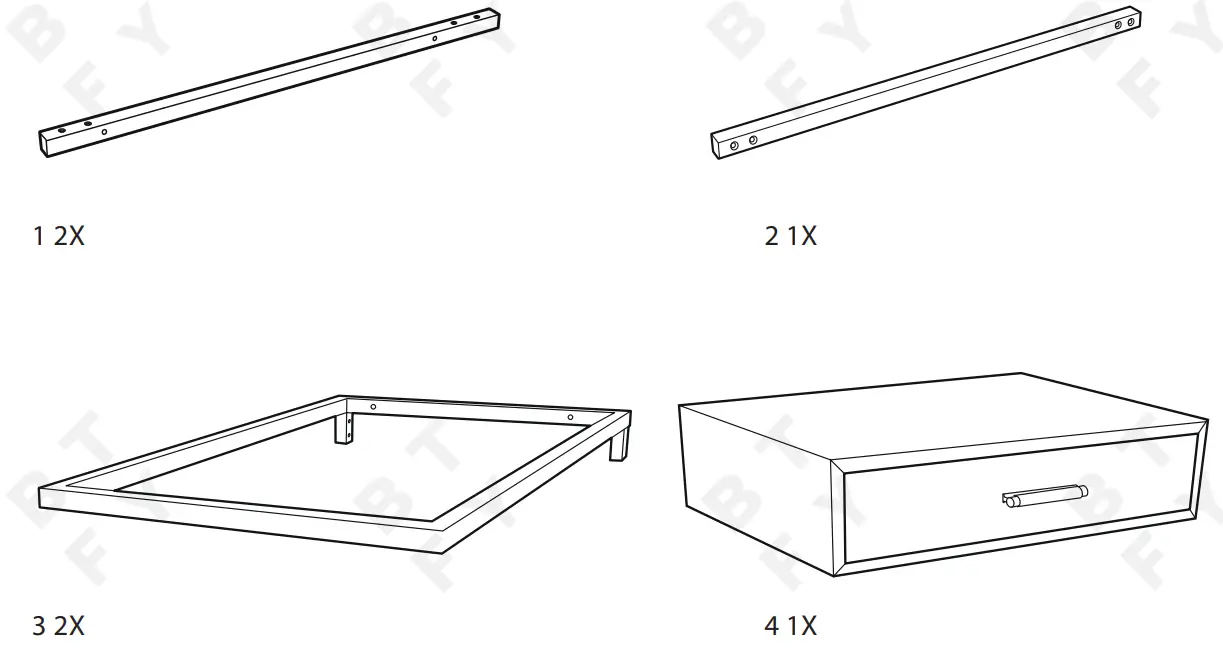 1 2X

2 1X

3 2X

4 1X