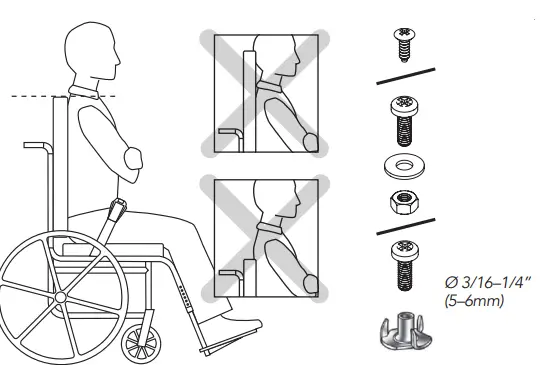 Ø 3/16–1/4″
(5–6mm)