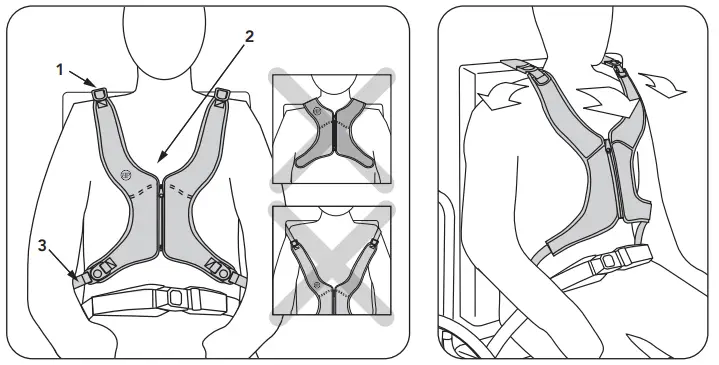 1
2
3