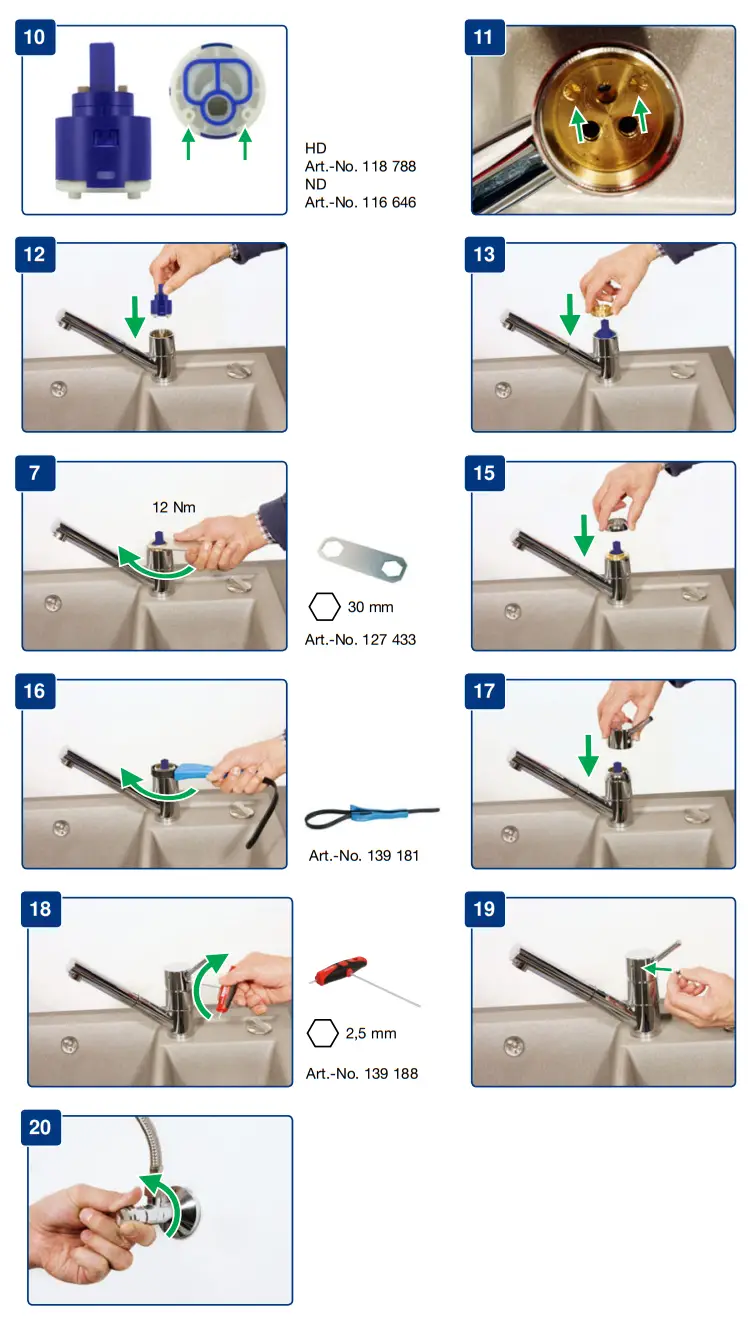 10

HD
Art.-No. 118 788
ND
Art.-No. 116 646

11

12

13

7

12 Nm

30 mm
Art.-No. 127 433

15

16

Art.-No. 139 181

17

18

2,5 mm
Art.-No. 139 188

19

20