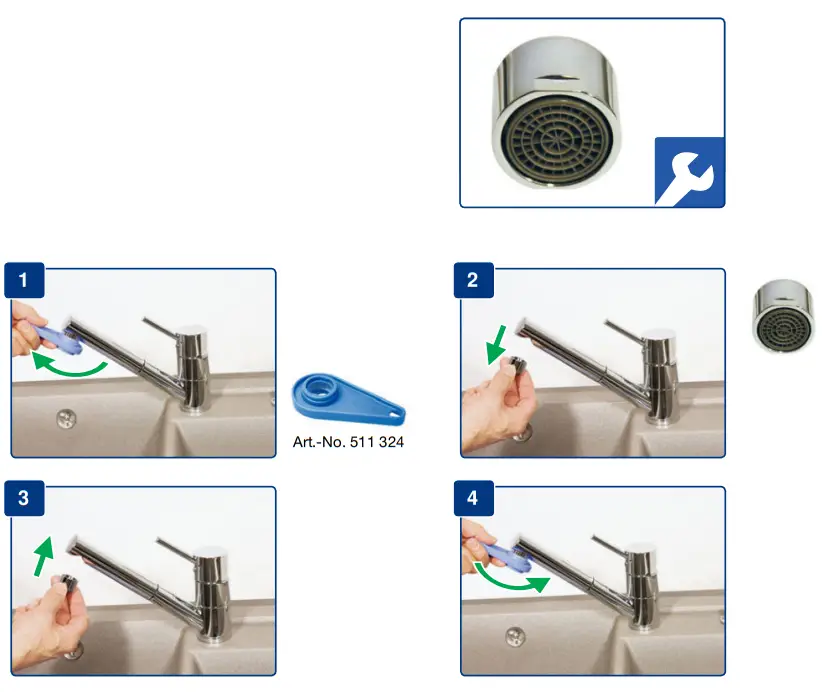 1

Art.-No. 511 324

2

3

4