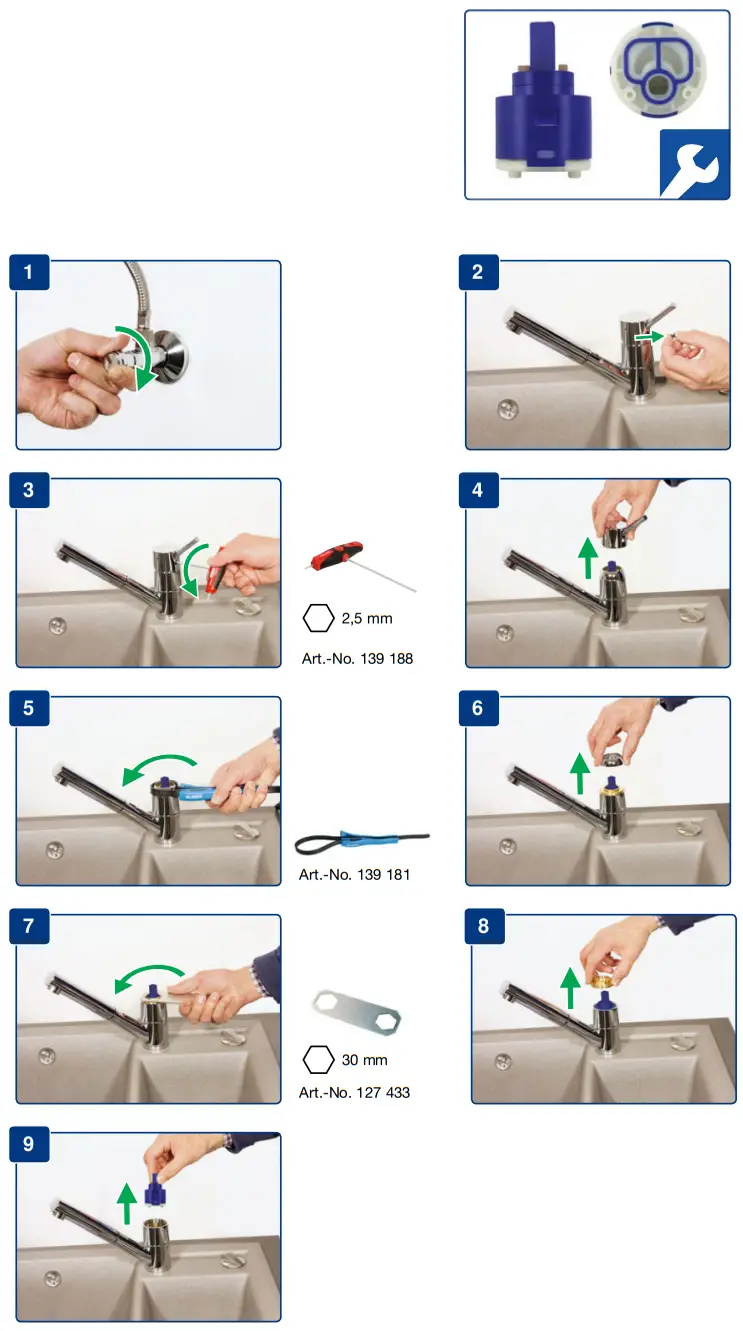 1

2

3

2,5 mm

Art.-No. 139 188

4

5

Art.-No. 139 181

6

7

30 mm

Art.-No. 127 433

8

9