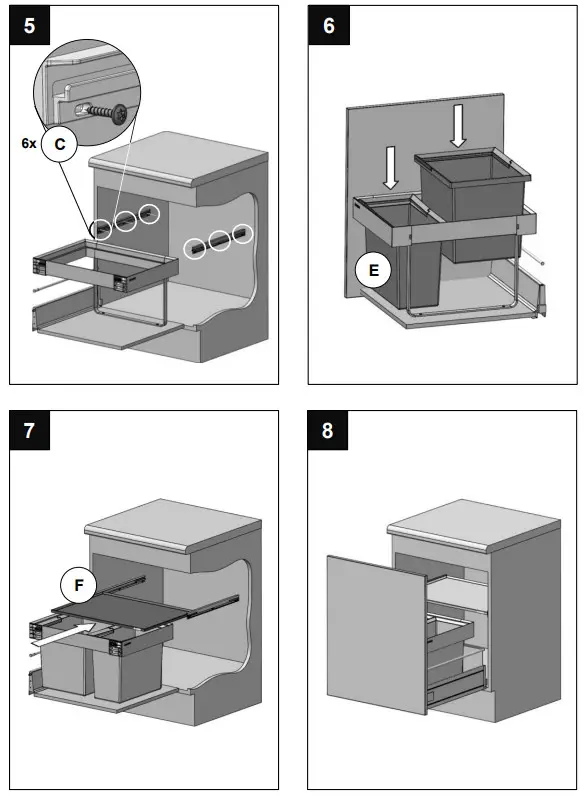 5

6x C

6

E

7

F

8