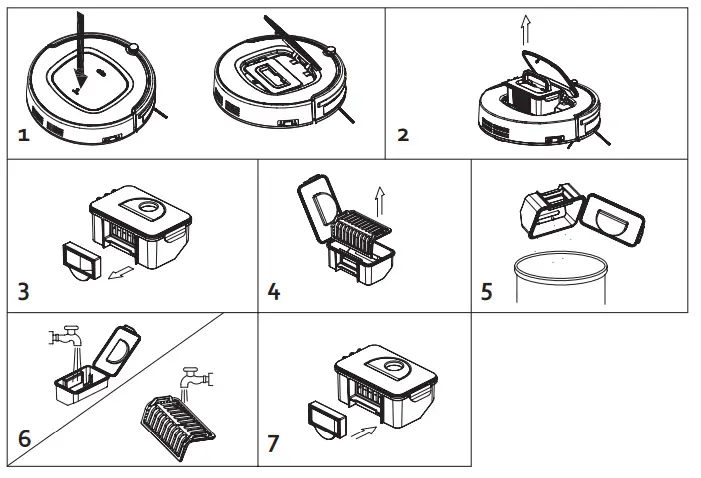 1

2

3

4

5

6

7