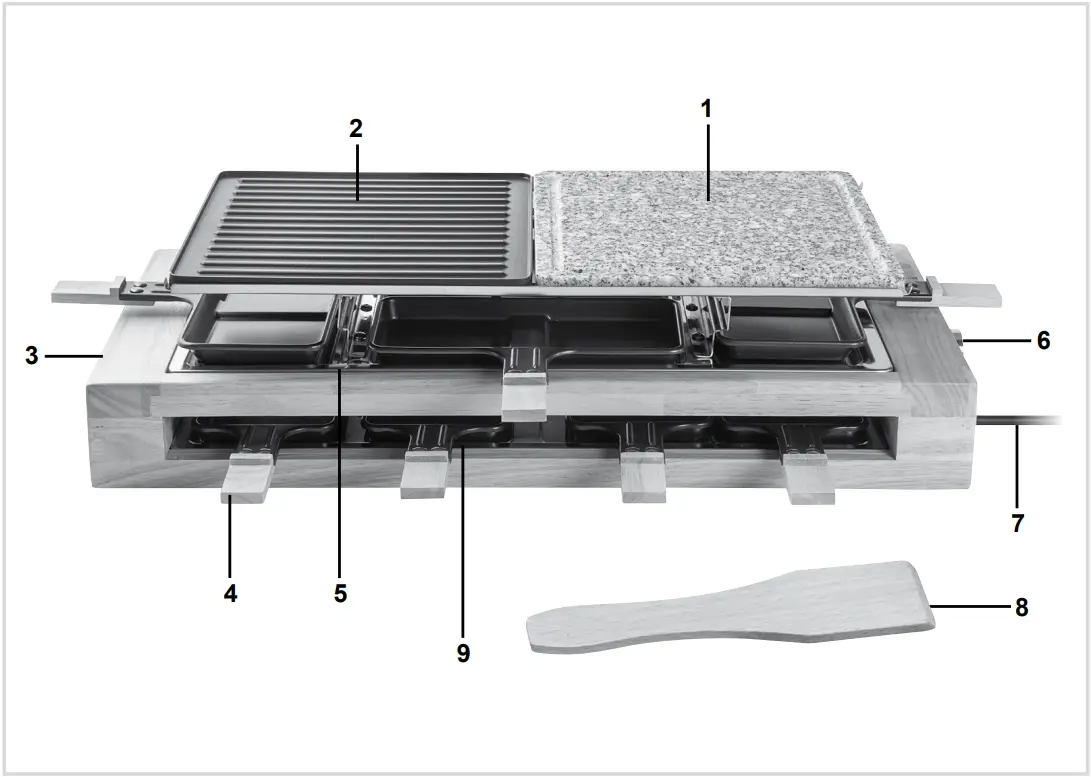 2
1
3
6
7
4
5
9
8