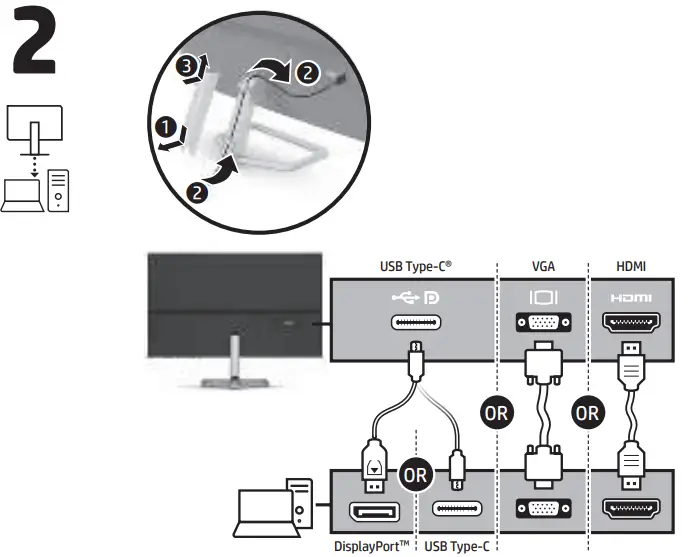 2

3
2
1
2

USB Type-C®
VGA
HDMI

HDMI

OR
OR
OR

DisplayPort™
USB Type-C