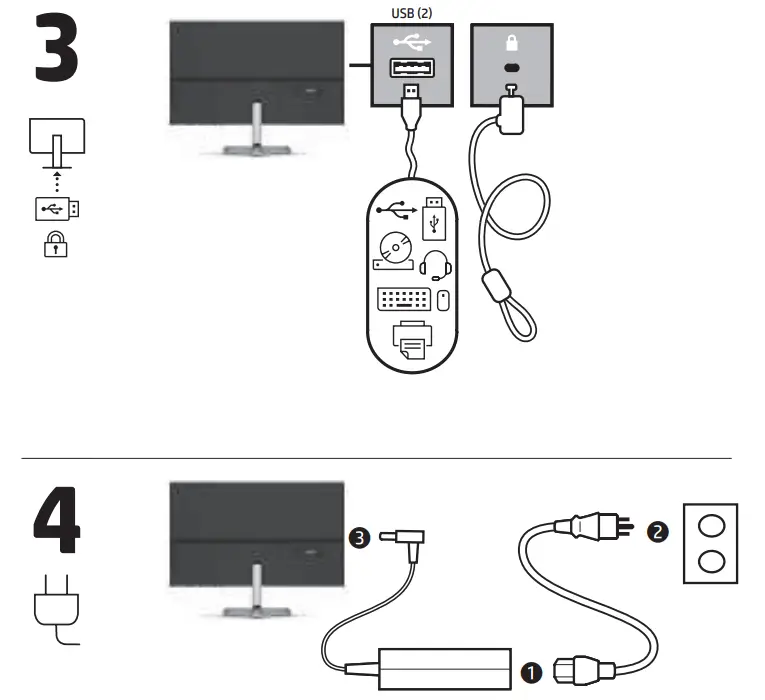 3

USB (2)

4

3

2

1