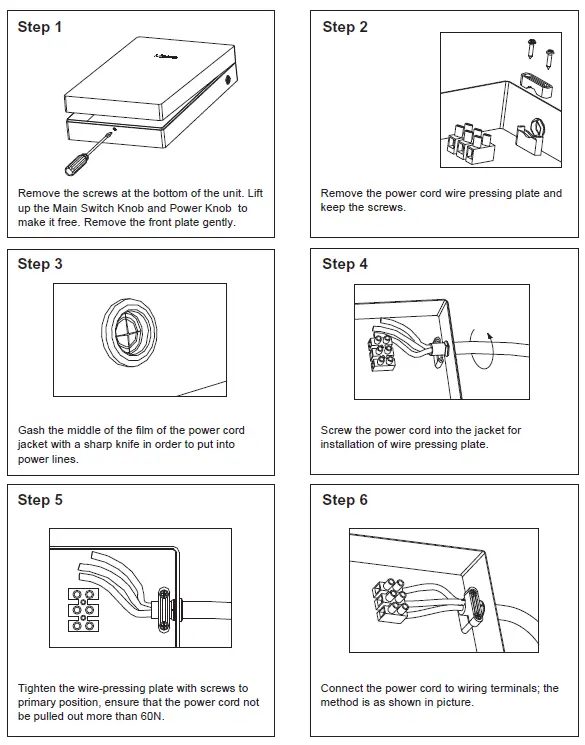 Step 1

Remove the screws at the bottom of the unit. Lift up the Main Switch Knob and Power Knob to make it free. Remove the front plate gently.

Step 2

Remove the power cord wire pressing plate and keep the screws.

Step 3

Gash the middle of the film of the power cord jacket with a sharp knife in order to put into power lines.

Step 4

Screw the power cord into the jacket for installation of wire pressing plate.

Step 5

Tighten the wire-pressing plate with screws to primary position, ensure that the power cord not be pulled out more than 60N.

Step 6

Connect the power cord to wiring terminals; the method is as shown in picture.