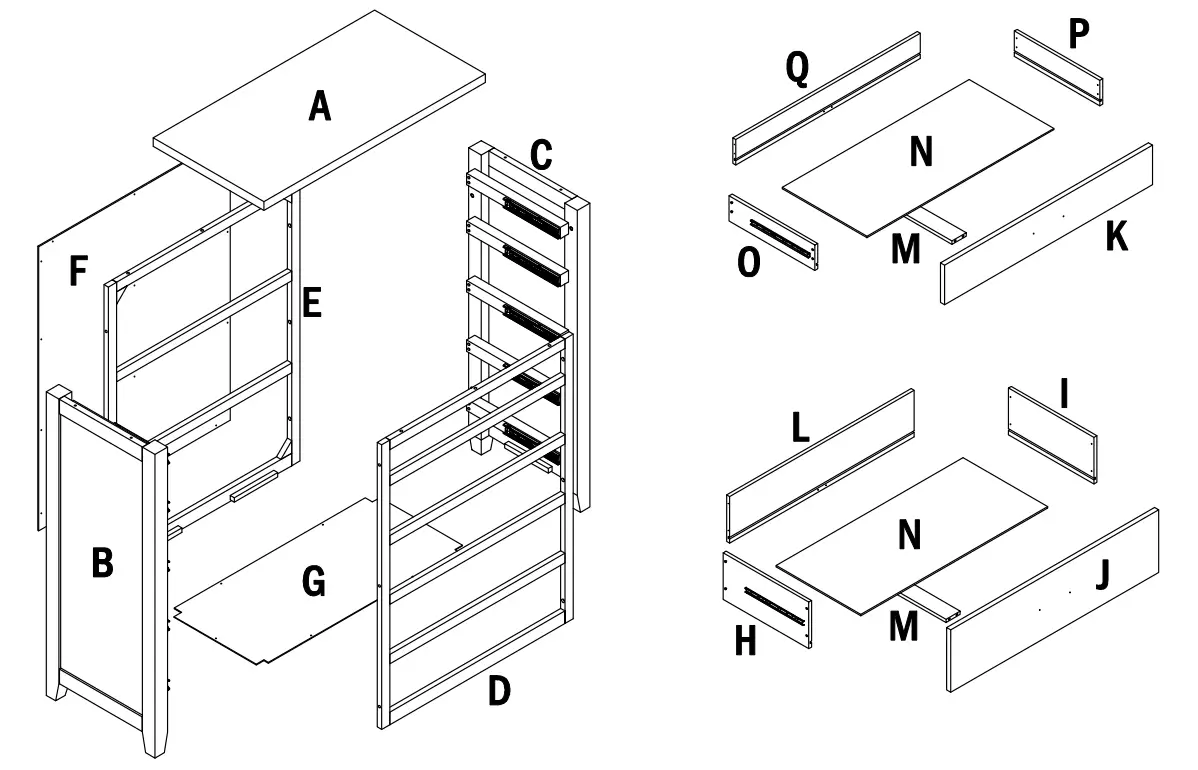 A
C
F
E
B
G
D
Q
P
N
O
M
K
L
I
N
H
M
J