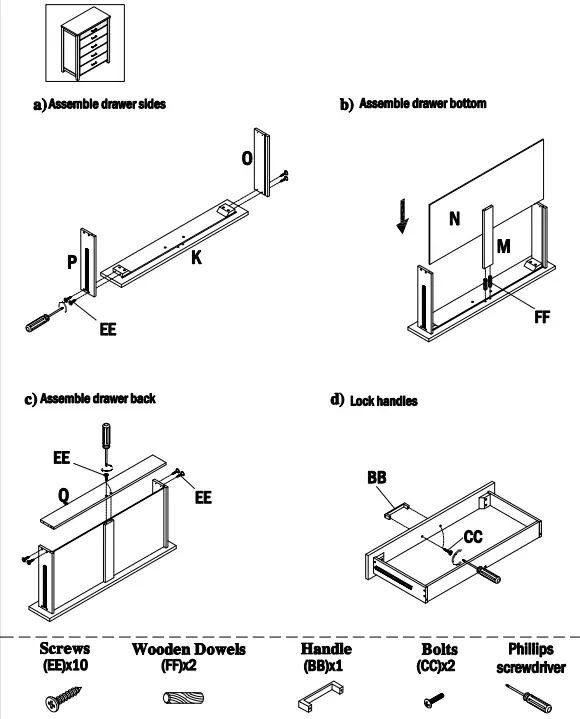 a) Assemble drawer sides

O

P

K

EE

b) Assemble drawer bottom

N

M

FF

c) Assemble drawer back

EE

Q

EE

d) Lock handles

BB

CC

Screws (EE)x10

Wooden Dowels (FF)x2

Handle (BB)x1

Bolts (CC)x2

Phillips screwdriver