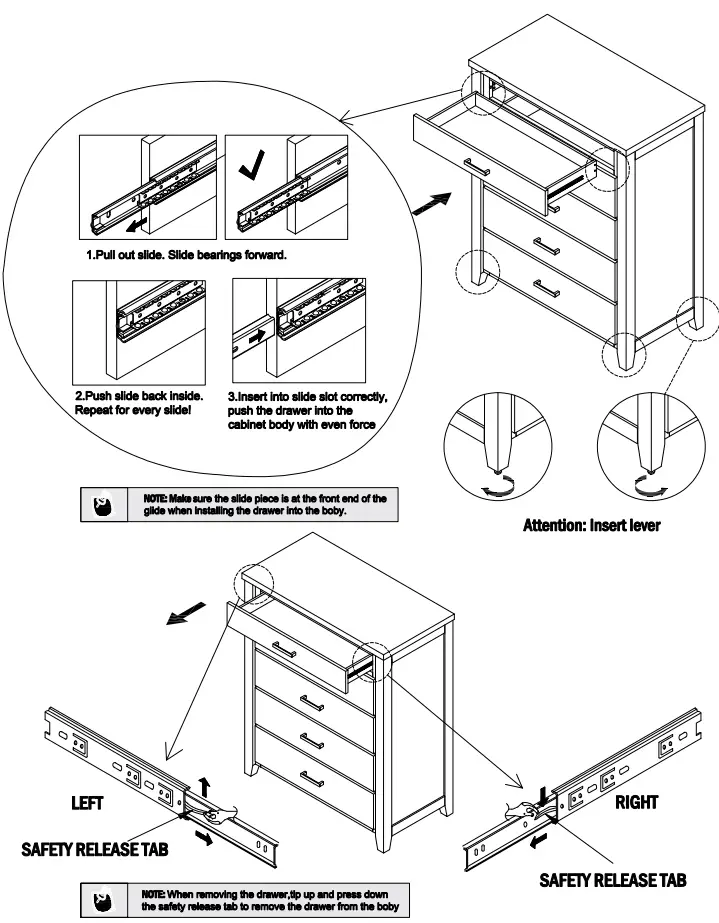 1.Pull out slide. Slide bearings forward.

2.Push slide back inside. Repeat for every slide!

3.Insert into slide slot correctly, push the drawer into the cabinet body with even force

NOTE: Make sure the slide piece is at the front end of the glide when installing the drawer into the boby.

Attention: Insert lever

LEFT

SAFETY RELEASE TAB

RIGHT

SAFETY RELEASE TAB

NOTE: When removing the drawer,tip up and press down the safety release tab to remove the drawer from the boby