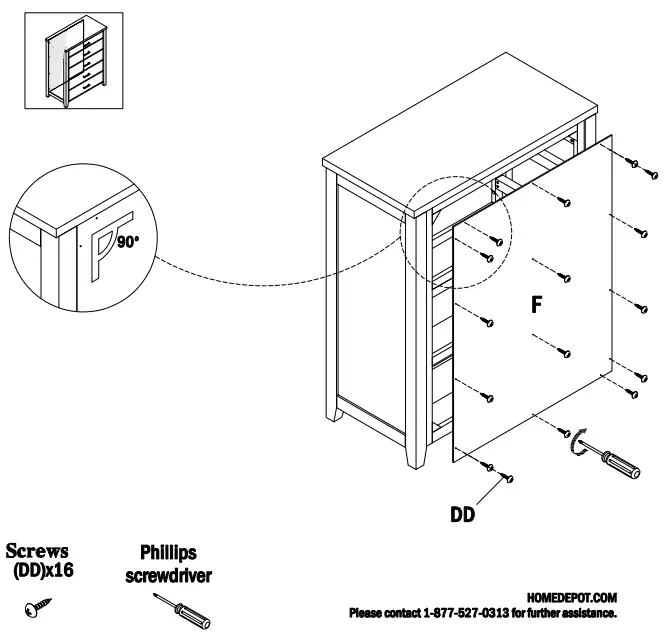 90°

F

DD

Screws (DD)x16

Phillips screwdriver

HOMEDEPOT.COM
Please contact 1-877-527-0313 for further assistance.