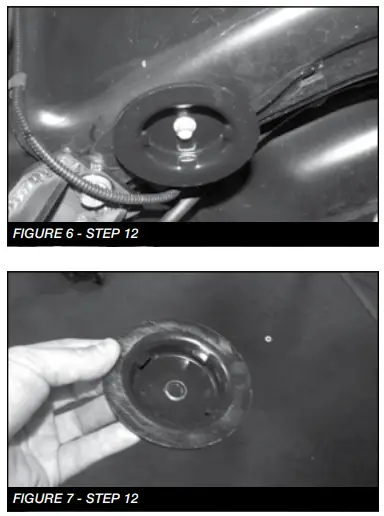 FIGURE 6 - STEP 12

FIGURE 7 - STEP 12