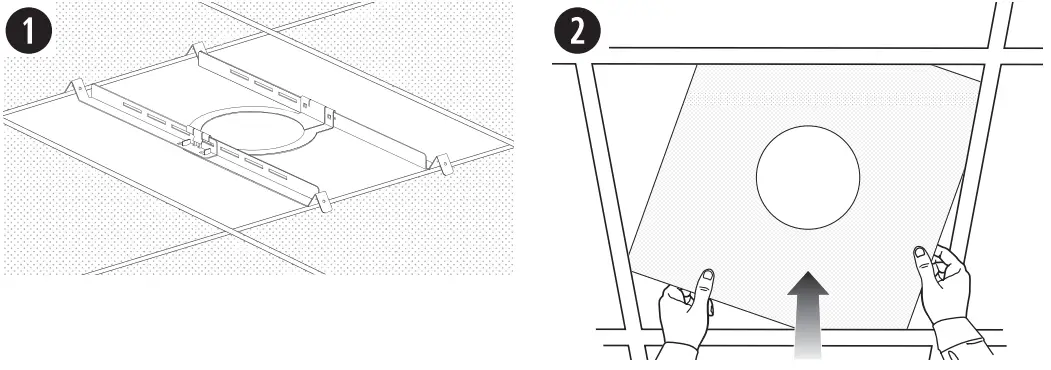 1

2