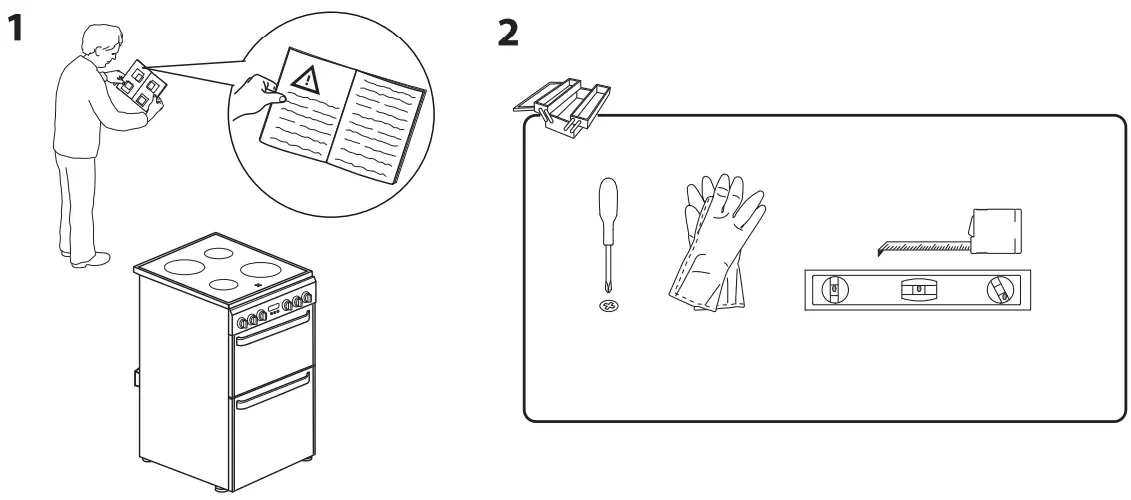 1

2