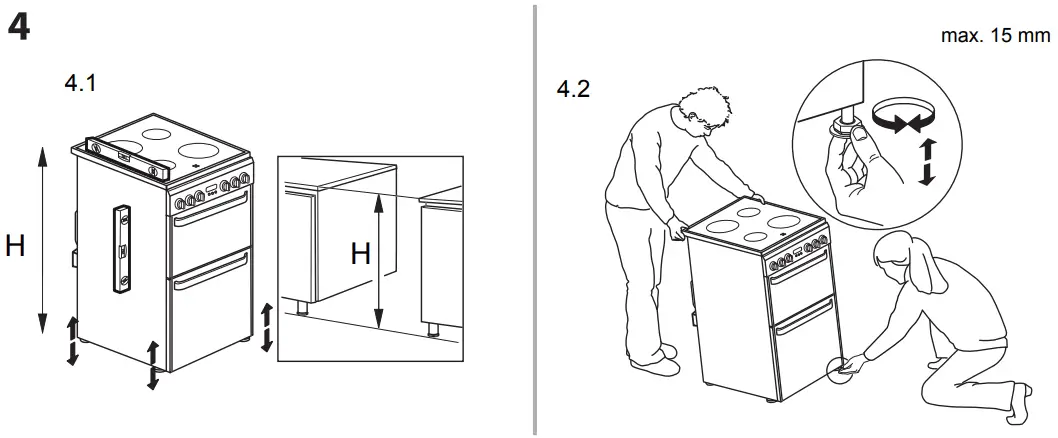 4

4.1

H

H

4.2

max. 15 mm