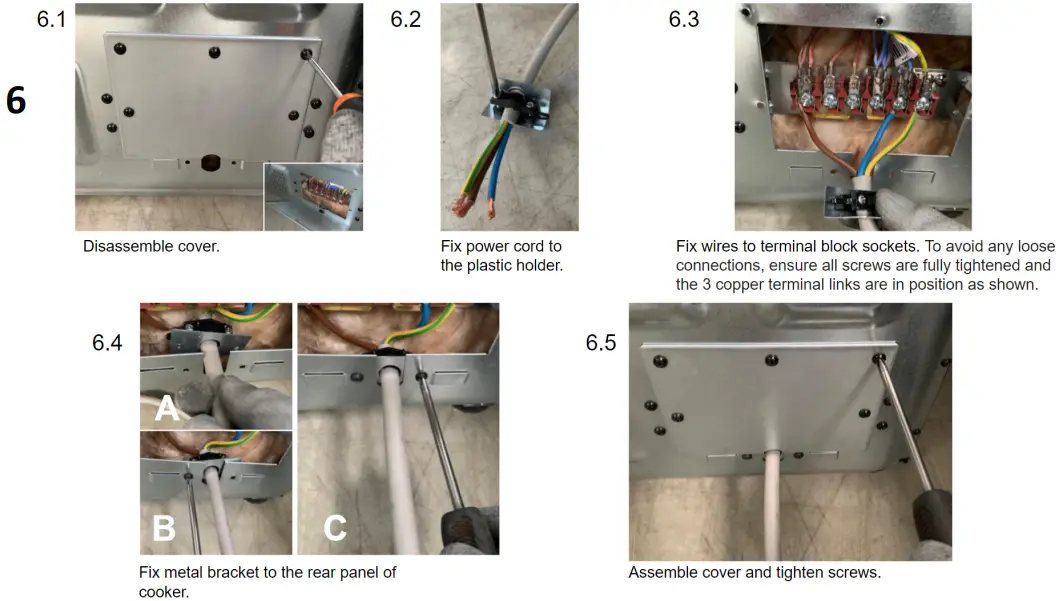 6

6.1

Disassemble cover.

6.2

Fix power cord to the plastic holder.

6.3

Fix wires to terminal block sockets. To avoid any loose connections, ensure all screws are fully tightened and the 3 copper terminal links are in position as shown.

6.4

A

B

C

Fix metal bracket to the rear panel of cooker.

6.5

Assemble cover and tighten screws.