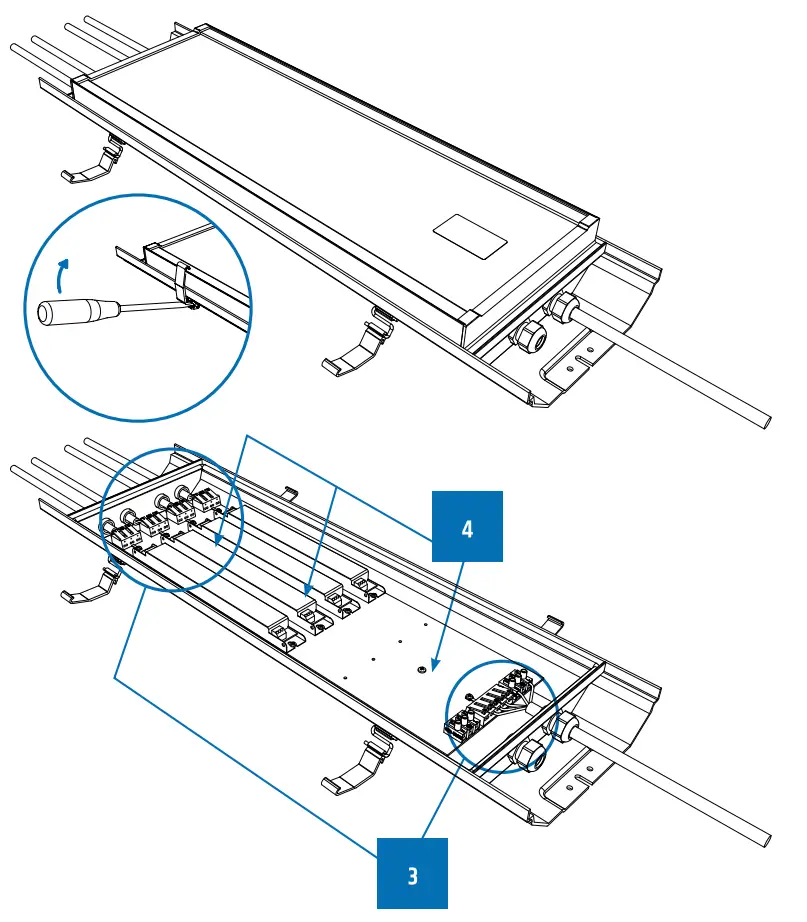 4

3