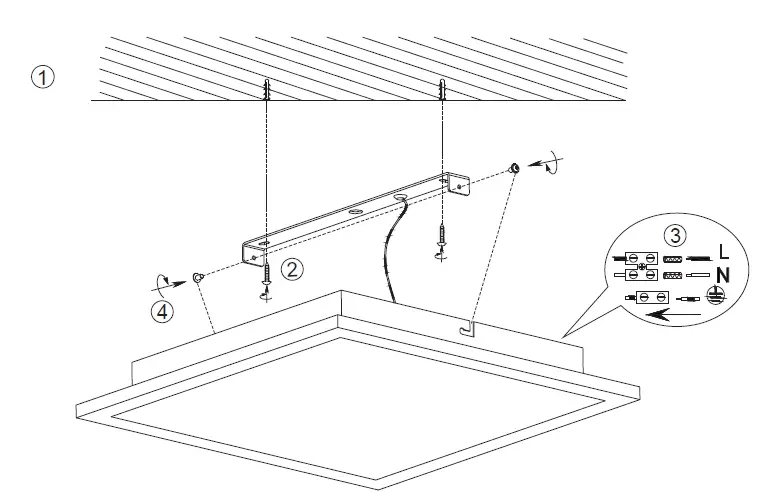 ①
②
③
L
N
④