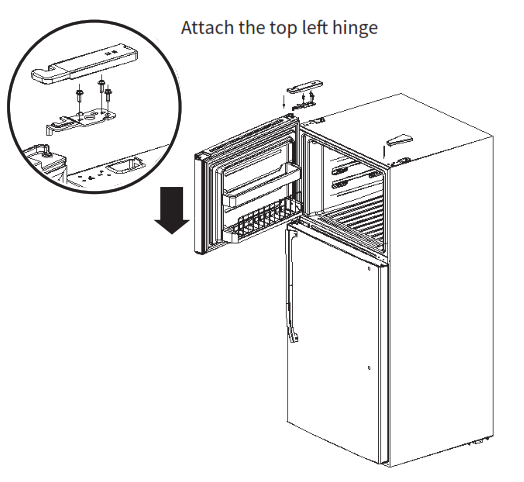 Attach the top left hinge