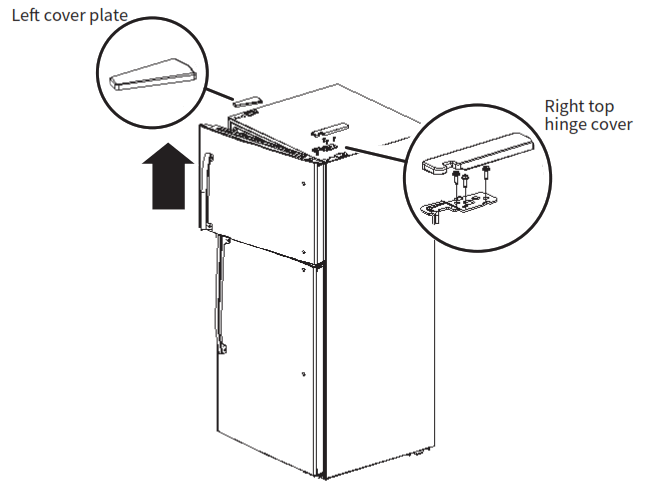 Left cover plate

Right top hinge cover