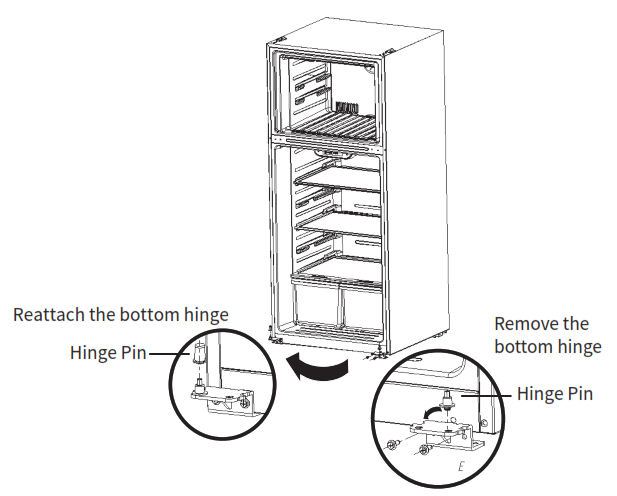 Reattach the bottom hinge

Hinge Pin

Remove the bottom hinge

Hinge Pin

E