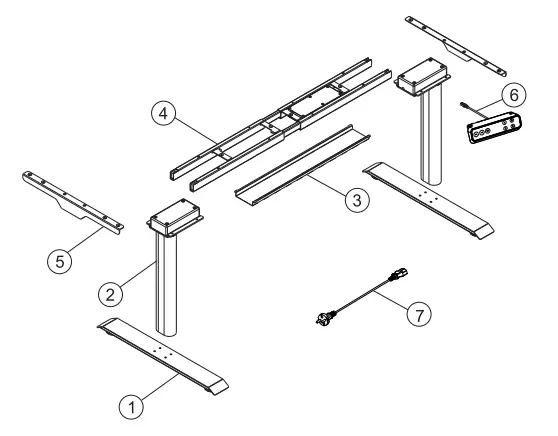 6
4
3
5
2
7
1