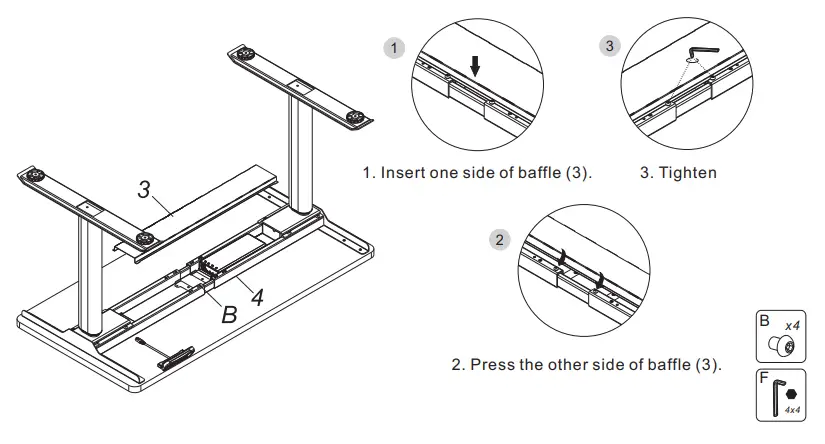 3

B

4

1

1. Insert one side of baffle (3).

3

3. Tighten

2

2. Press the other side of baffle (3).

B x4

F 4x4