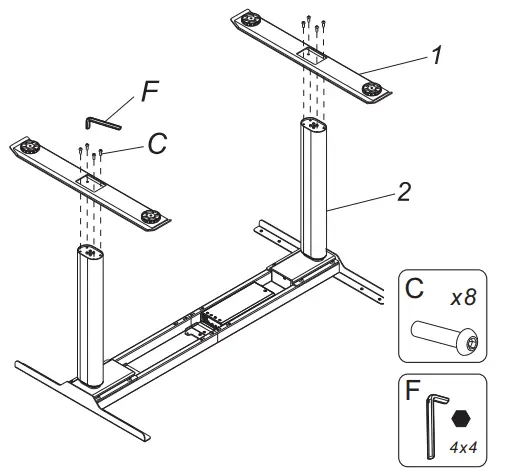 1

F

C

2

C x8

F

4x4