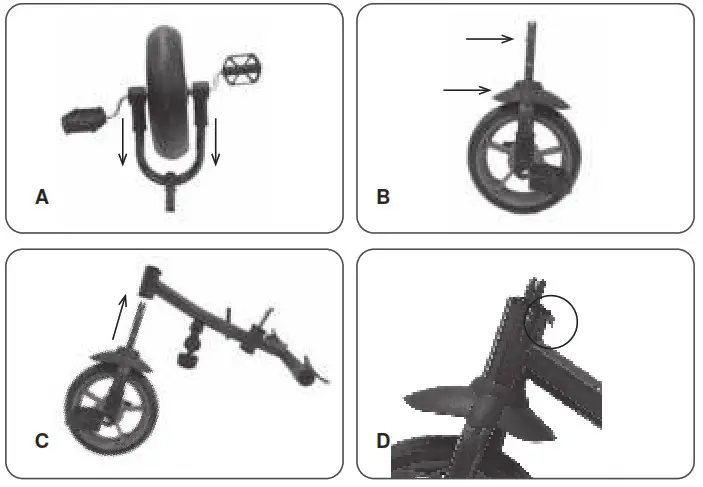 A

B

C

D