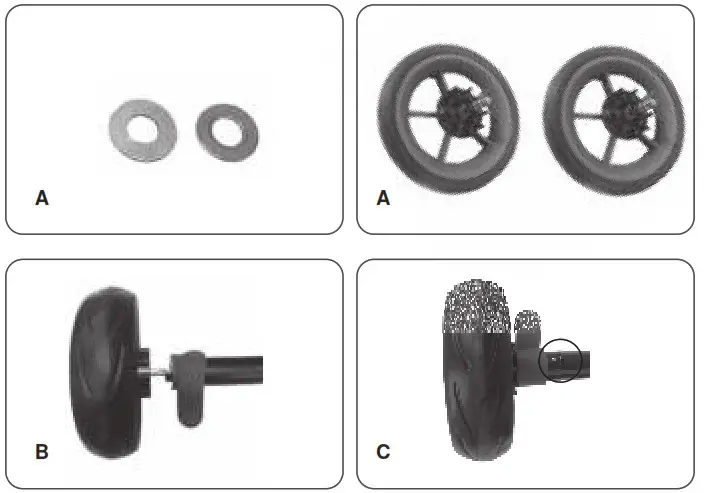 A

A

B

C