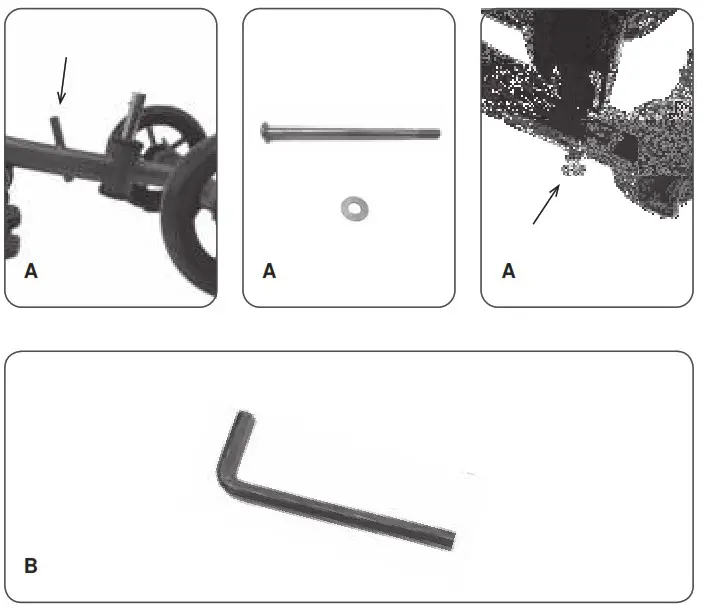 A

A

A

B