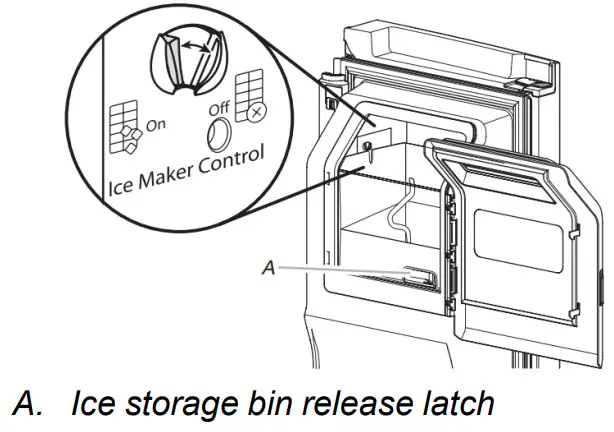 On
Off
Ice Maker Control
A

A. Ice storage bin release latch