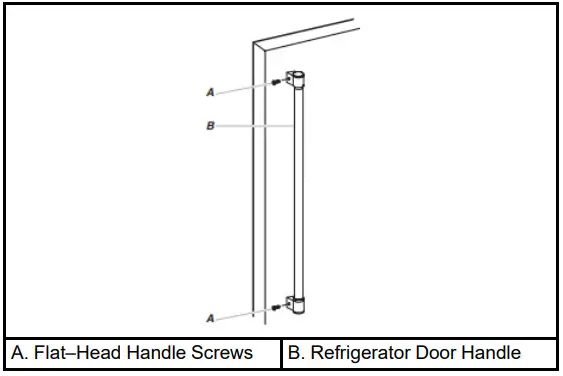 A
B
A

| A. Flat–Head Handle Screws | B. Refrigerator Door Handle |
|---|---|