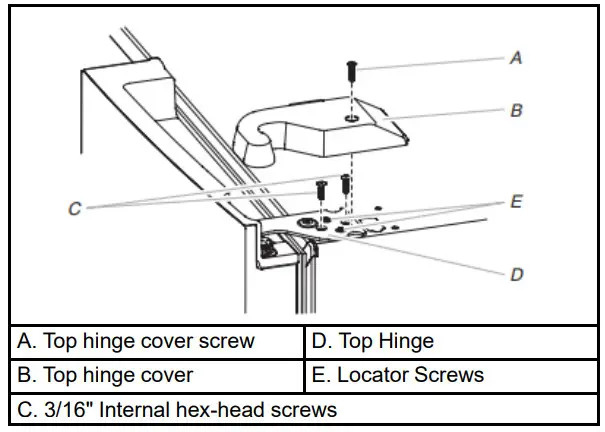 A
B
C
E
D

| A. Top hinge cover screw | D. Top Hinge |
|---|---|
| B. Top hinge cover | E. Locator Screws |
| C. 3/16" Internal hex-head screws | |