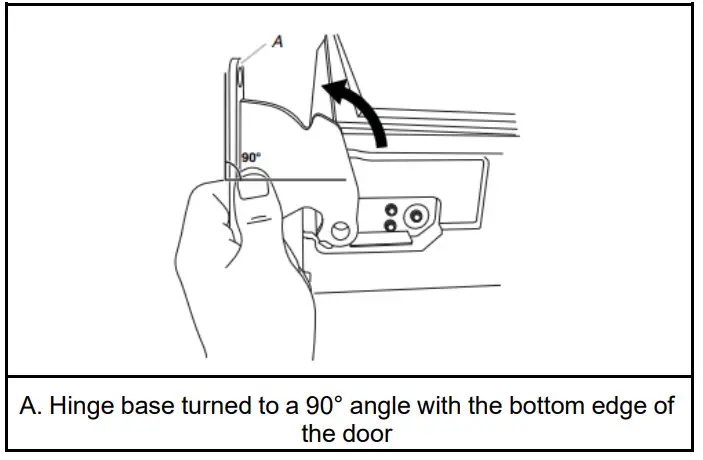 A

90°

A. Hinge base turned to a 90° angle with the bottom edge of the door