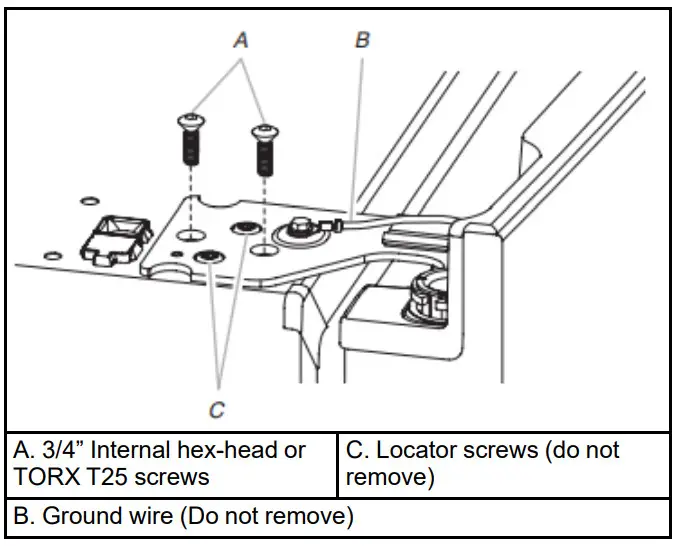 A
B
C

| A. 3/4” Internal hex-head or TORX T25 screws | C. Locator screws (do not remove) |
|---|---|
| B. Ground wire (Do not remove) | |