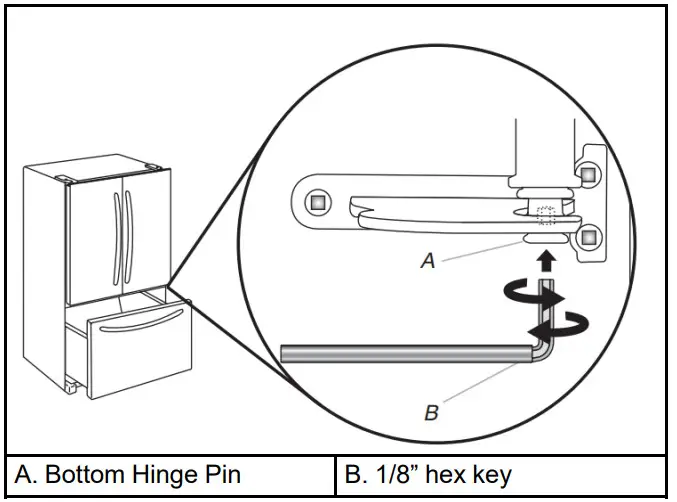 A

B

| A. Bottom Hinge Pin | B. 1/8” hex key |
|---|---|