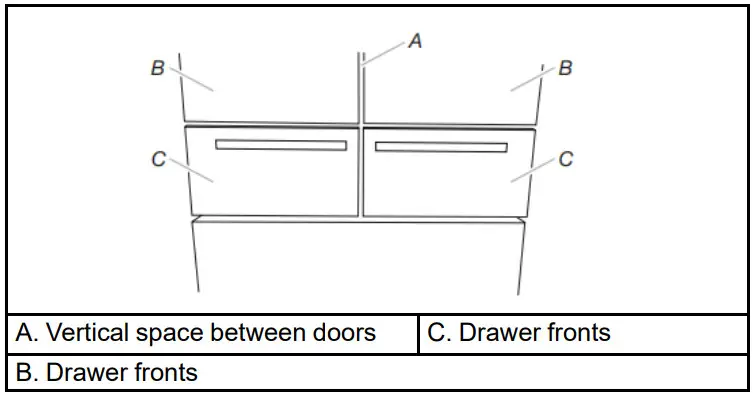 A
B
B
C
C

| A. Vertical space between doors | C. Drawer fronts |
|---|---|
| B. Drawer fronts | |