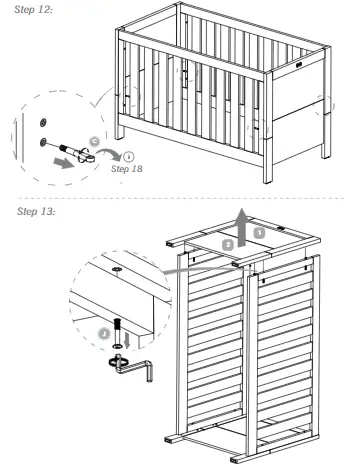 Step 12:

C

i

Step 18

Step 13:

2

1

J