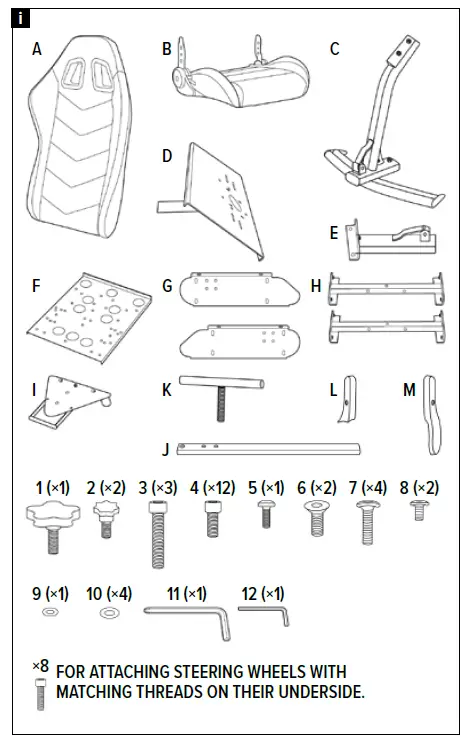 i

A B C

D

E

F G H

I K L M

J

1 (×1) 2 (×2) 3 (×3) 4 (×12) 5 (×1) 6 (×2) 7 (×4) 8 (×2)

9 (×1) 10 (×4) 11 (×1) 12 (×1)

×8 FOR ATTACHING STEERING WHEELS WITH MATCHING THREADS ON THEIR UNDERSIDE.