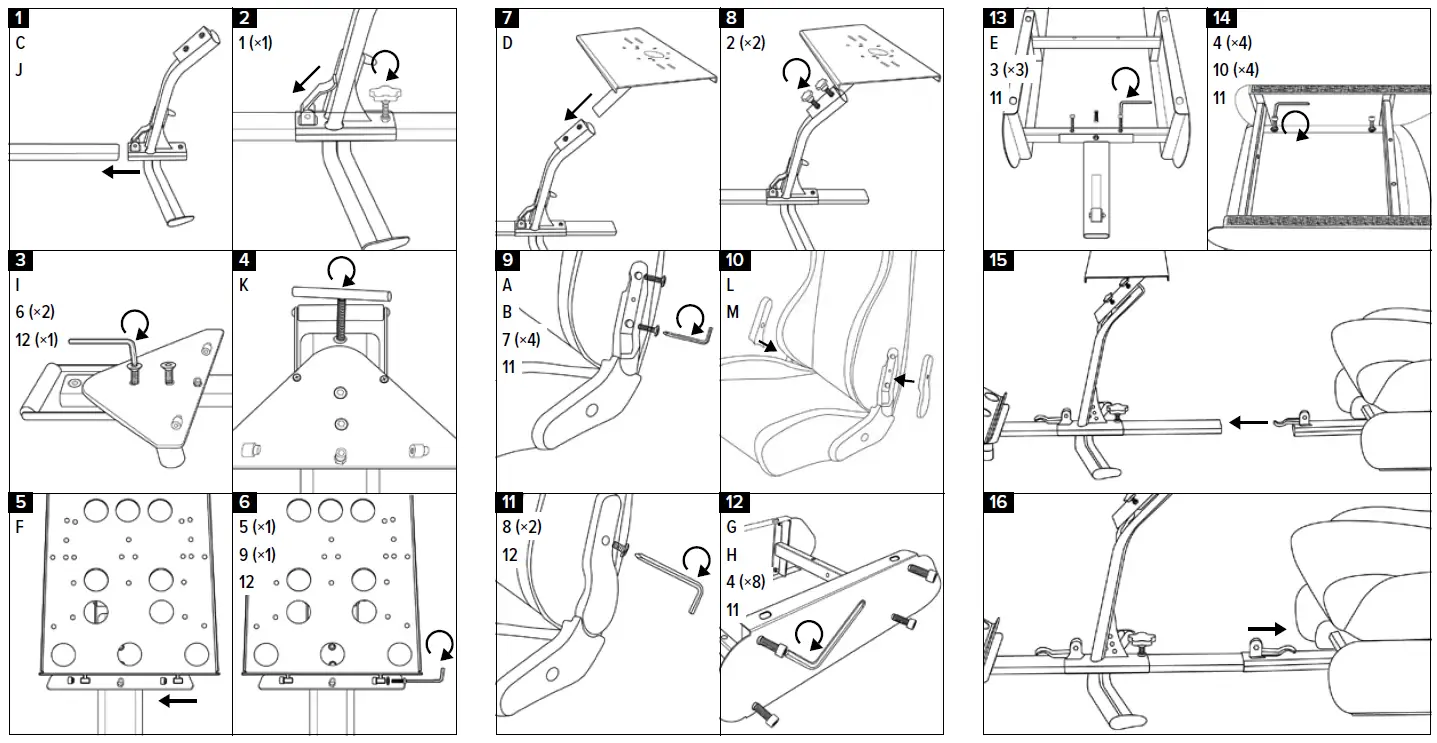 1
C
J

2
1 (×1)

3
I
6 (×2)
12 (×1)

4
K

5
F

6
5 (×1)
9 (×1)
12

7
D

8
2 (×2)

9
A
B
7 (×4)
11

10
L
M

11
8 (×2)
12

12
G
H
4 (×8)
11

13
E
3 (×3)
11

14
4 (×4)
10 (×4)
11

15

16