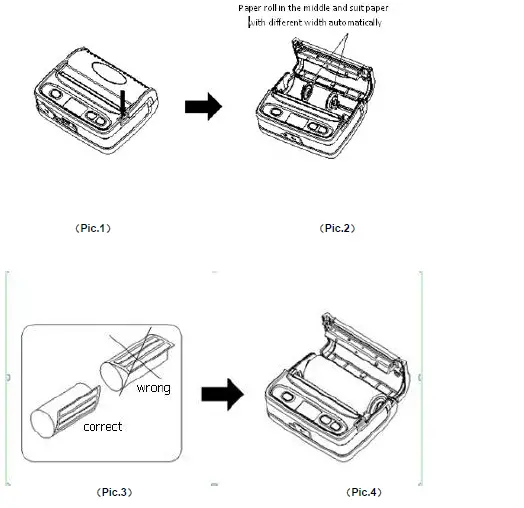 Paper roll in the middle and suit paper with different width automatically

（Pic.1）

（Pic.2）

wrong

correct

（Pic.3）

（Pic.4）