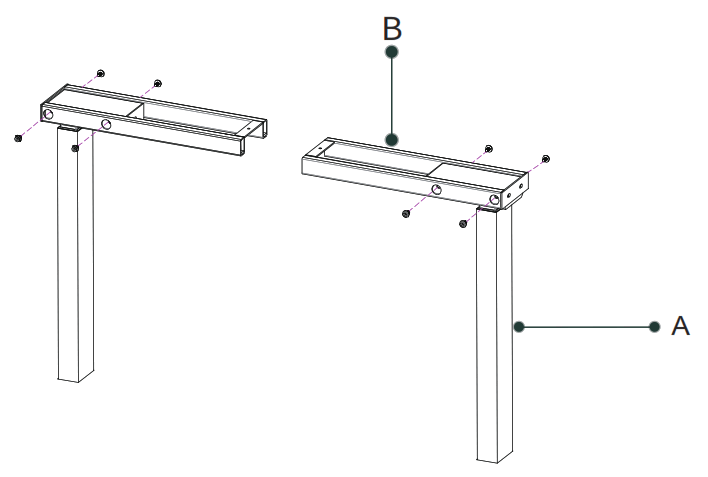 B

A