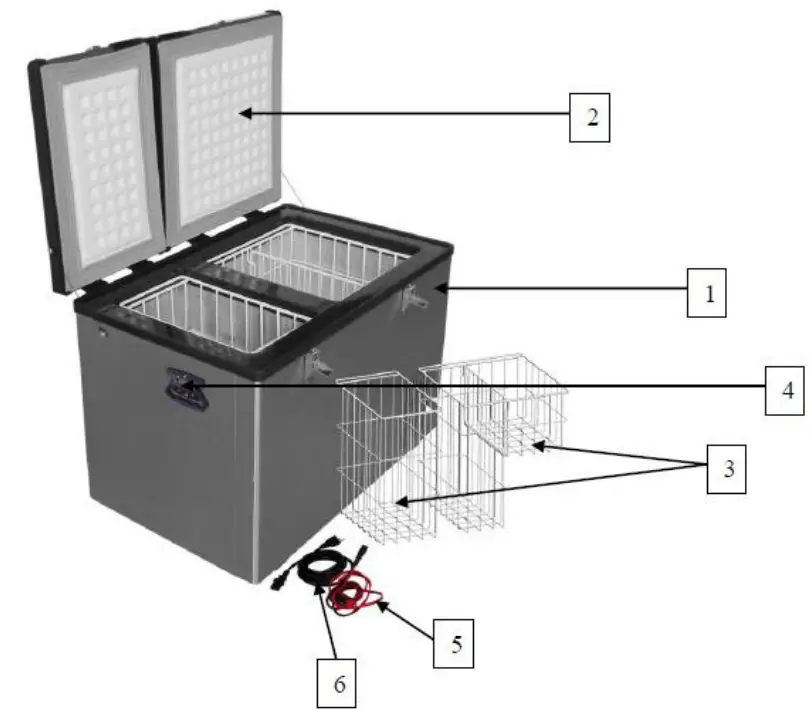 2

1

4

3

5

6