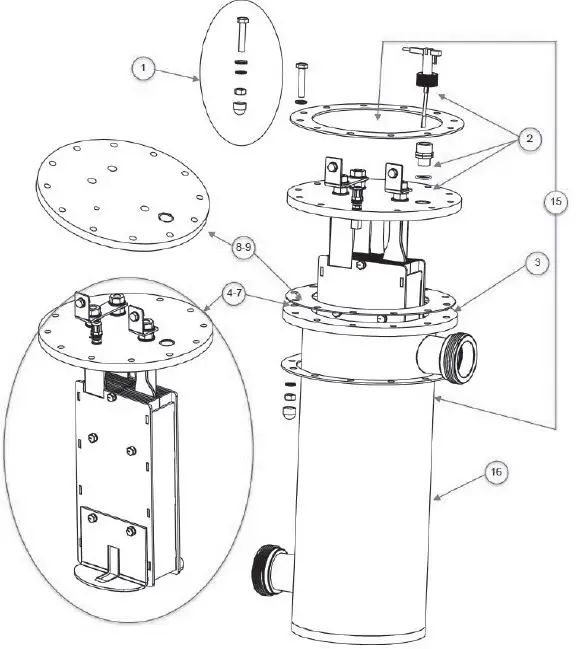 1
2
15
8-9
3
4-7
16