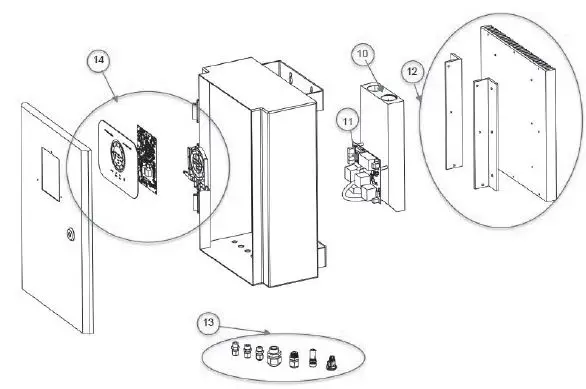 14
10
12
11
13