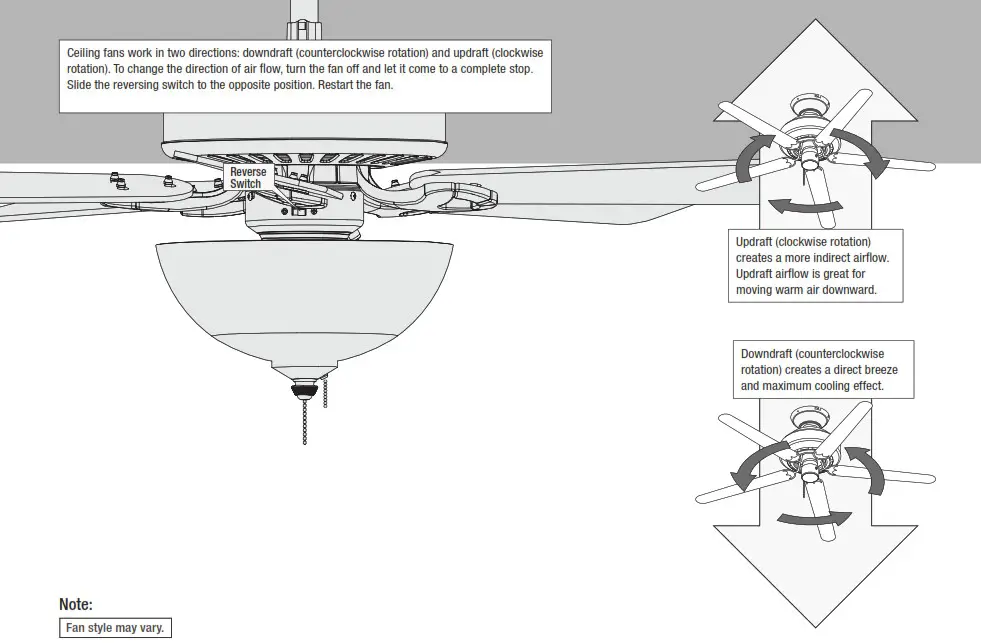 Ceiling fans work in two directions: downdraft (counterclockwise rotation) and updraft (clockwise rotation). To change the direction of air flow, turn the fan off and let it come to a complete stop. Slide the reversing switch to the opposite position. Restart the fan.

Reverse Switch

Updraft (clockwise rotation) creates a more indirect airflow. Updraft airflow is great for moving warm air downward.

Downdraft (counterclockwise rotation) creates a direct breeze and maximum cooling effect.

Note:

Fan style may vary.