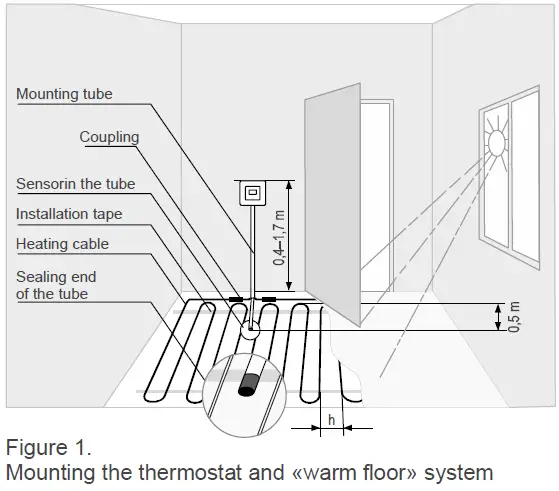 Mounting tube

Coupling

Sensorin the tube

Installation tape

Heating cable

Sealing end of the tube

0,4–1,7 m

0,5 m

h

Figure 1.
Mounting the thermostat and «warm floor» system