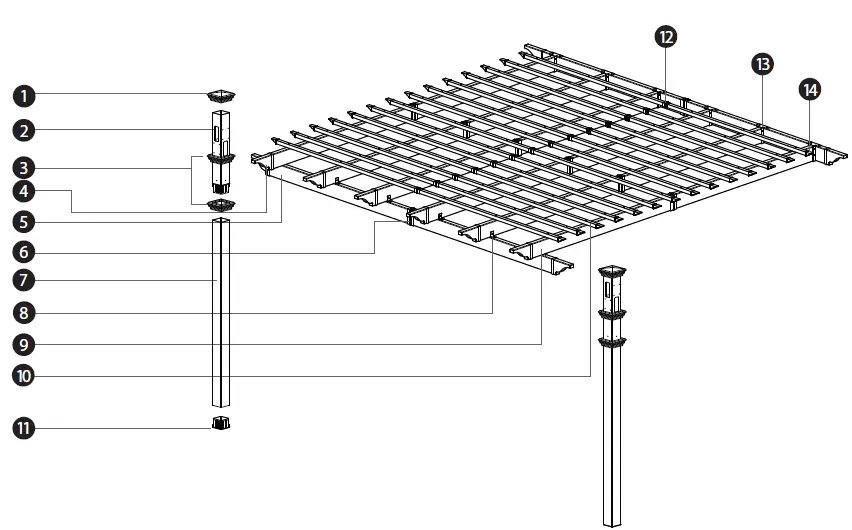 1
2
3
4
5
6
7
8
9
10
11
12
13
14